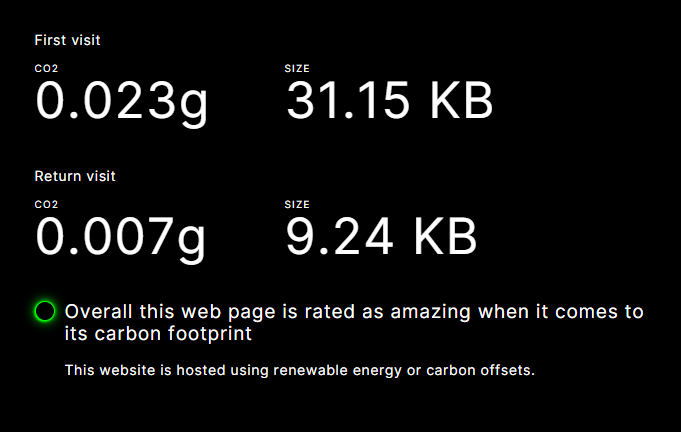 First visit

CO2
0.023g

SIZE
31.15 KB

Return visit

CO2
0.007g

SIZE
9.24 KB

Overall this web page is rated as amazing when it comes to its carbon footprint

This website is hosted using renewable energy or carbon offsets.